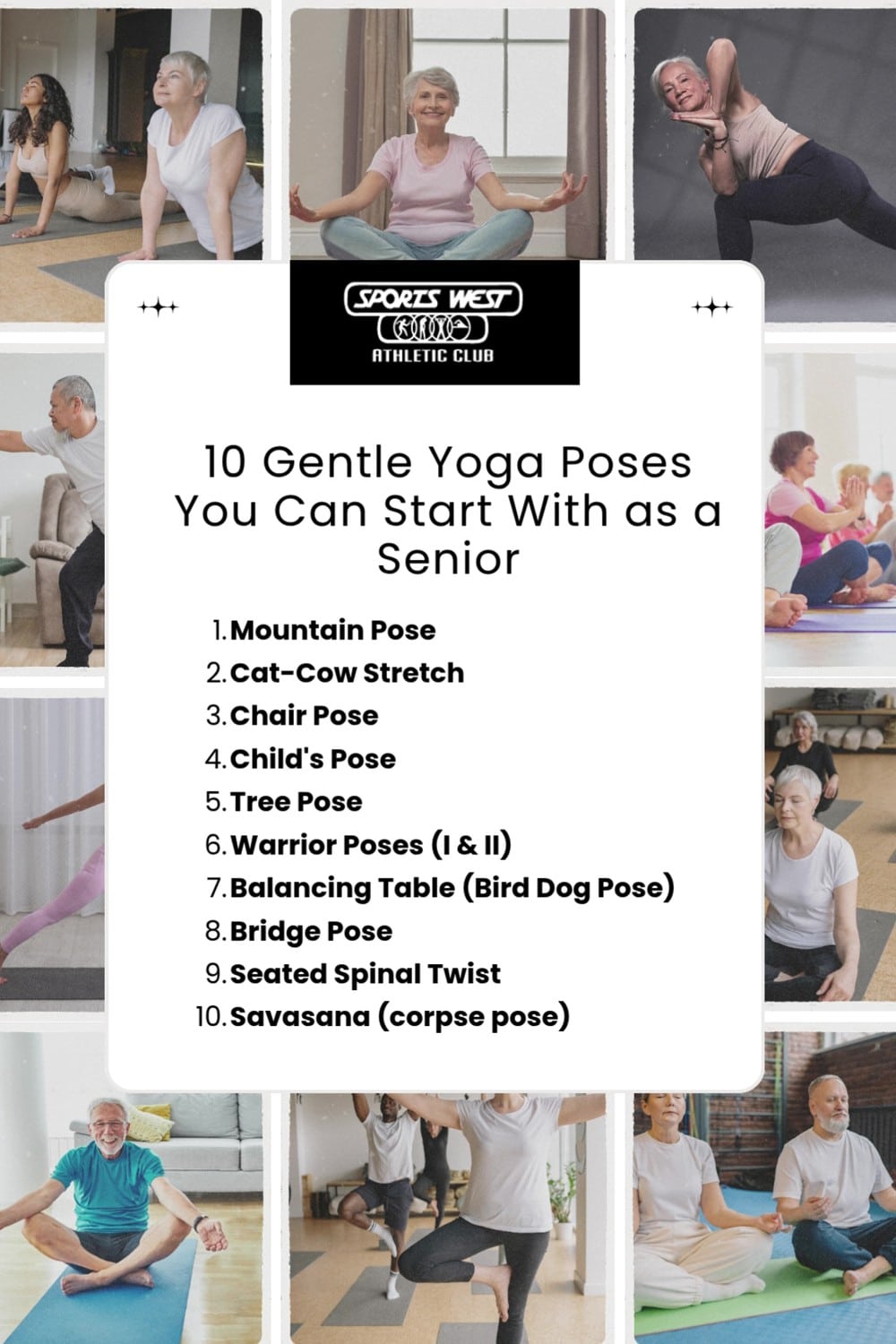 SPORTS WEST
ATHLETIC CLUB

10 Gentle Yoga Poses You Can Start With as a Senior

1. Mountain Pose
2. Cat-Cow Stretch
3. Chair Pose
4. Child's Pose
5. Tree Pose
6. Warrior Poses (I & II)
7. Balancing Table (Bird Dog Pose)
8. Bridge Pose
9. Seated Spinal Twist
10. Savasana (corpse pose)